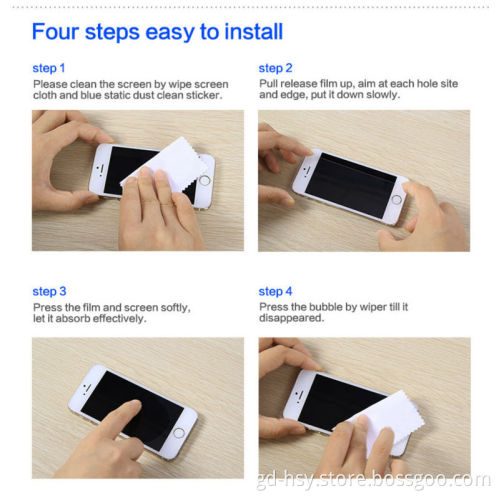 Four steps easy to install

step 1
Please clean the screen by wipe screen cloth and blue static dust clean sticker.

step 2
Pull release film up, aim at each hole site and edge, put it down slowly.

step 3
Press the film and screen softly, let it absorb effectively.

step 4
Press the bubble by wiper till it disappeared.

gd-hsy.store.bossgoo.com